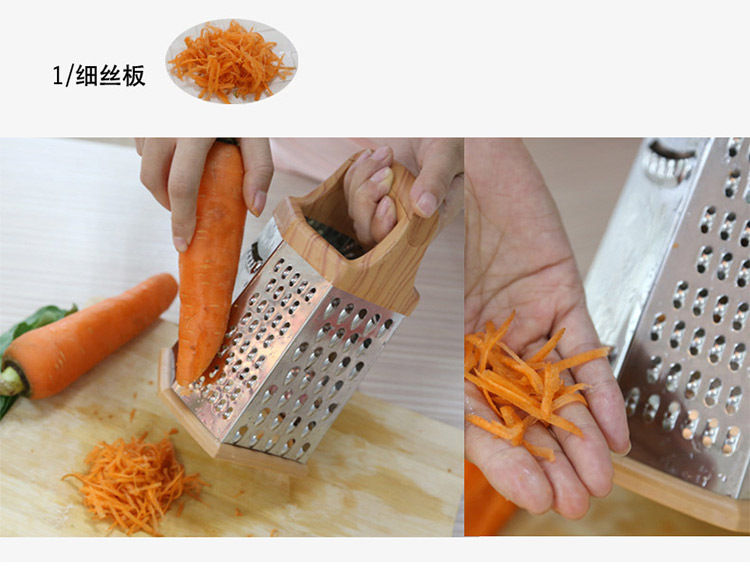 1/细丝板