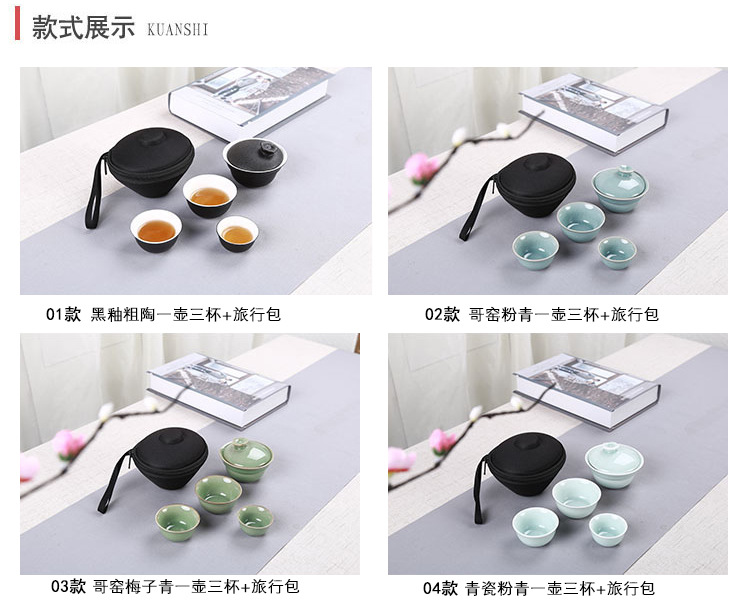 款式展示 KUANSHI

01款 黑釉粗陶一壶三杯+旅行包

02款 哥窑粉青一壶三杯+旅行包

03款 哥窑梅子青一壶三杯+旅行包

04款 青瓷粉青一壶三杯+旅行包