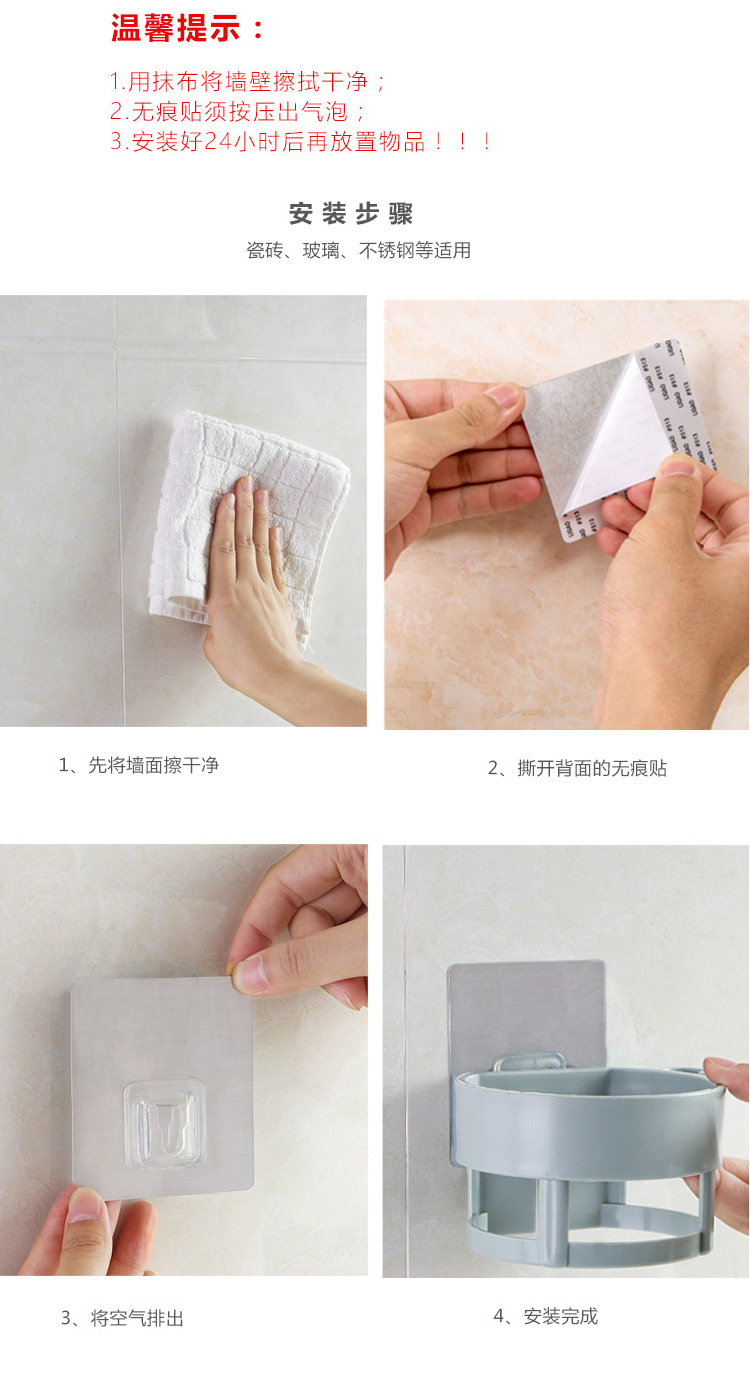 温馨提示：

1.用抹布将墙壁擦拭干净；
2.无痕贴须按压出气泡；
3.安装好24小时后再放置物品！！！

安装步骤

瓷砖、玻璃、不锈钢等适用

1、先将墙面擦干净

2、撕开背面的无痕贴

3、将空气排出

4、安装完成